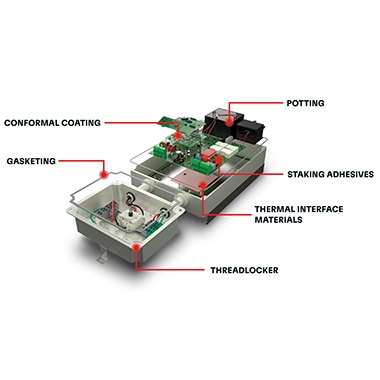 POTTING

CONFORMAL COATING

GASKETING

STAKING ADHESIVES

THERMAL INTERFACE MATERIALS

THREADLOCKER