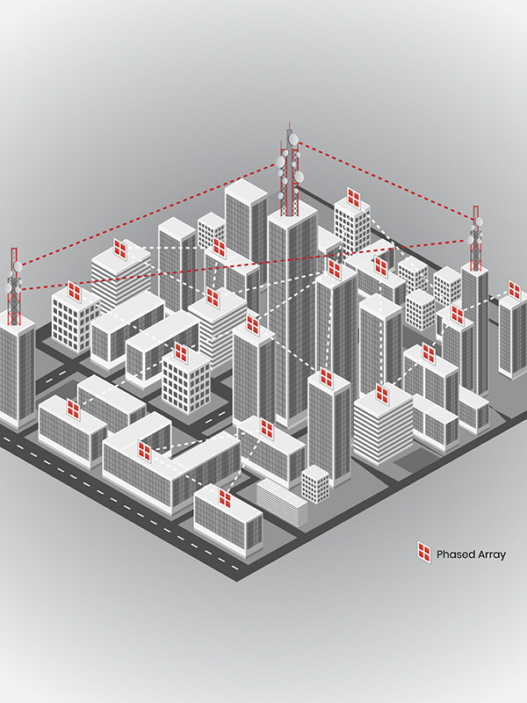 Phased Array