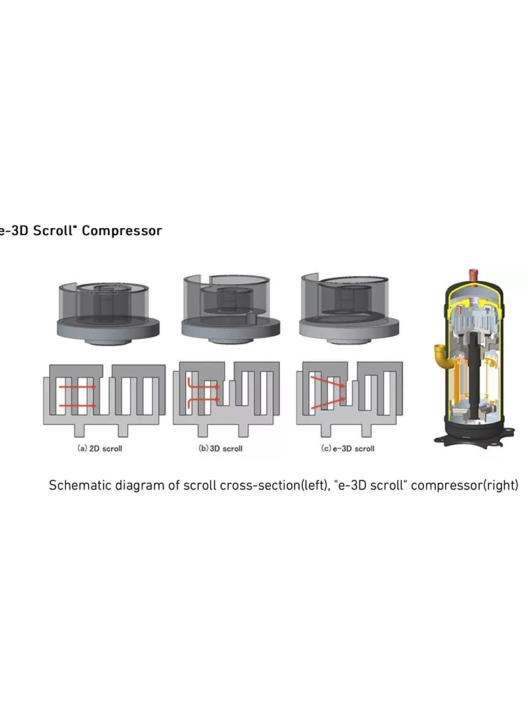 e-3D Scroll" Compressor

(a) 2D scroll

(b) 3D scroll

(c) e-3D scroll

Schematic diagram of scroll cross-section(left), "e-3D scroll" compressor(right)