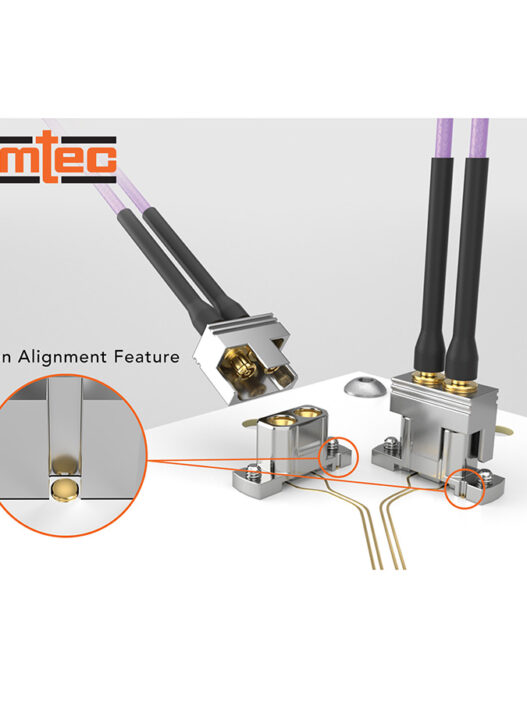 mtec

n Alignment Feature