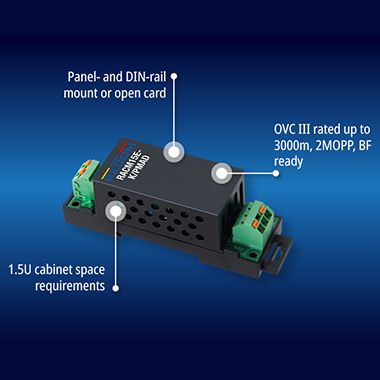 Panel- and DIN-rail mount or open card

OVC III rated up to 3000m, 2MOPP, BF ready

RECOM
RACM15E-K/PMAD

1.5U cabinet space requirements