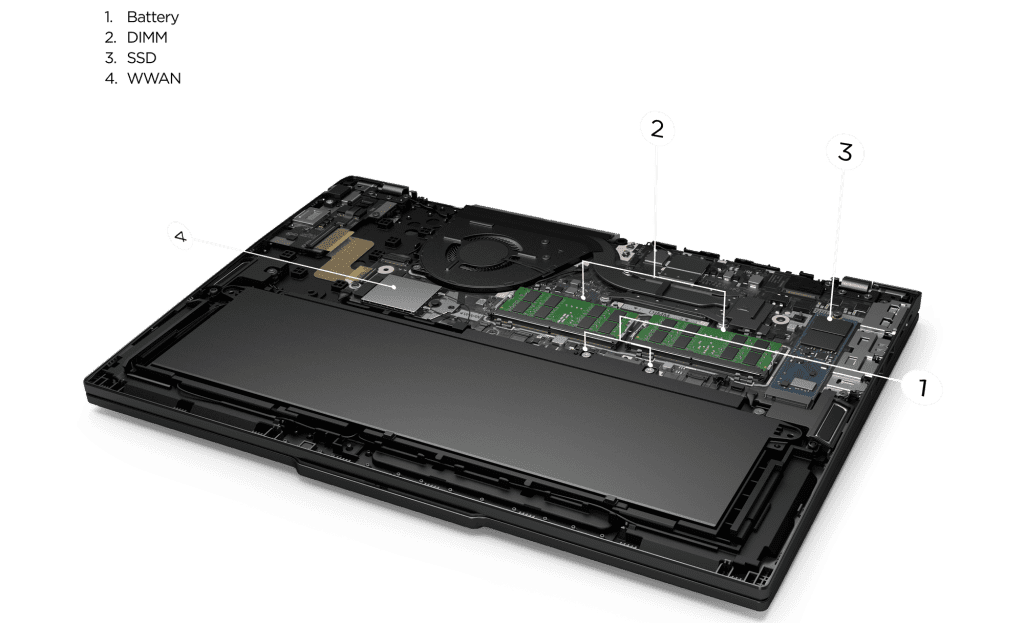 1. Battery
2. DIMM
3. SSD
4. WWAN

2

3

4

1